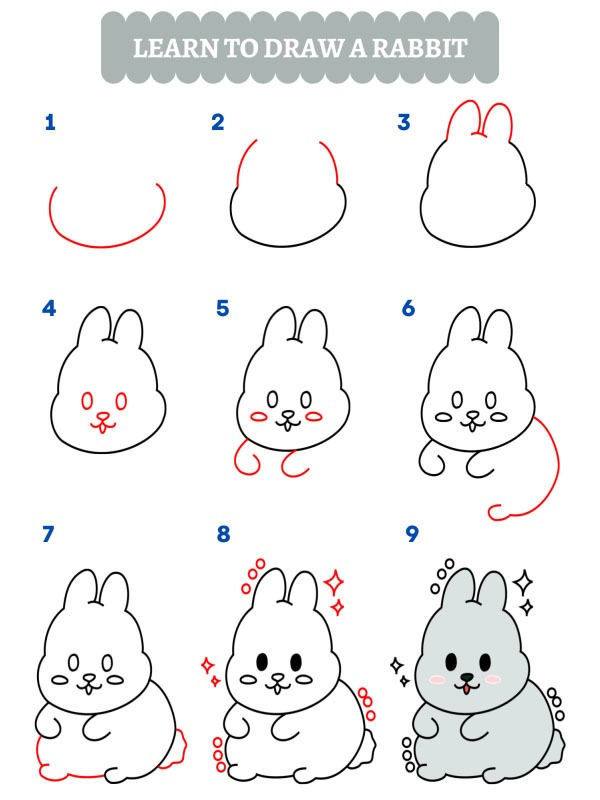 LEARN TO DRAW A RABBIT

1

2

3

4

5

6

7

8

9